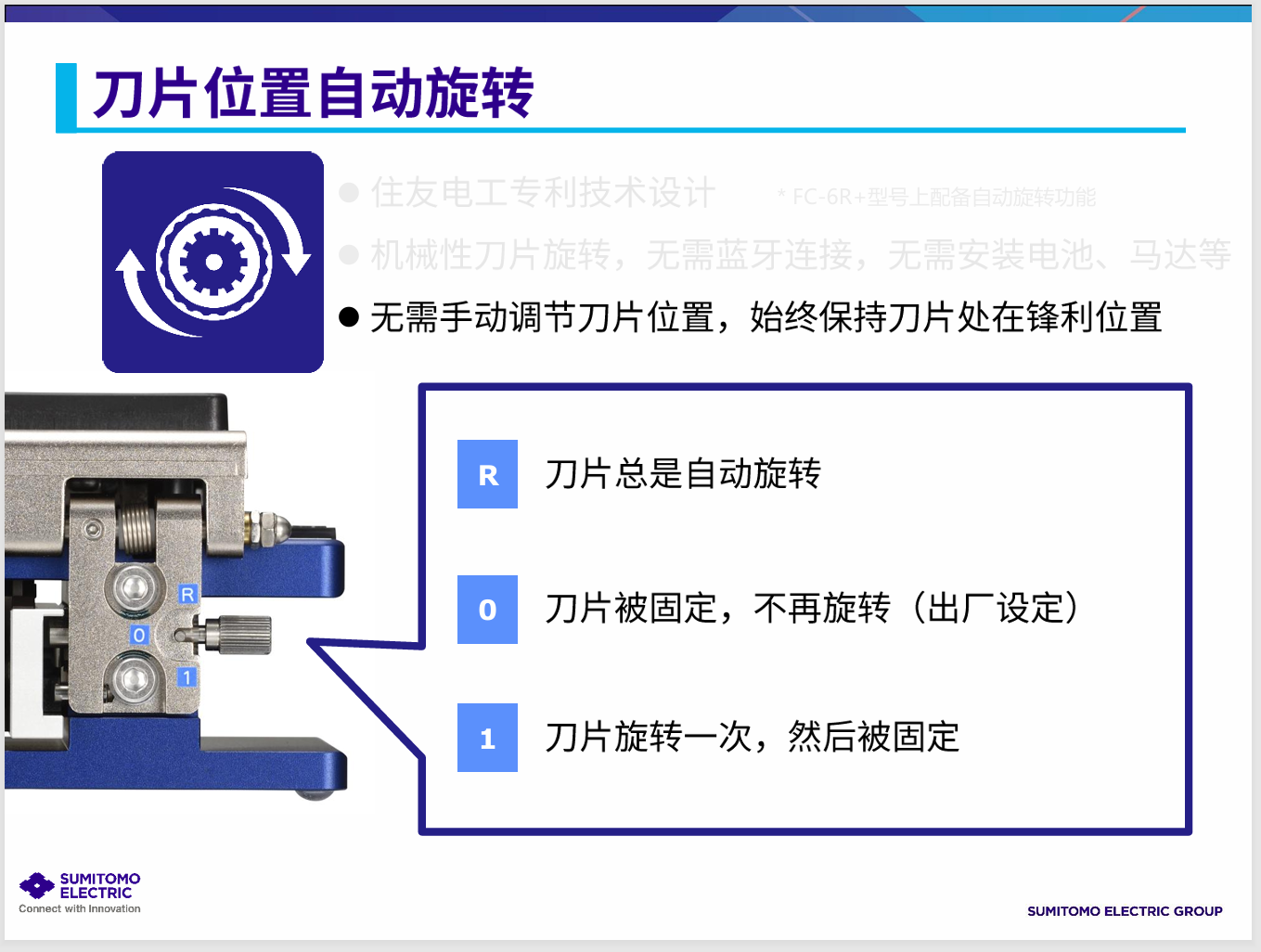 刀片位置自动旋转

● 住友电工专利技术设计 * FC-6R+型号上配备自动旋转功能

● 机械性刀片旋转，无需蓝牙连接，无需安装电池、马达等

● 无需手动调节刀片位置，始终保持刀片处在锋利位置

R
0
1

R 刀片总是自动旋转

0 刀片被固定，不再旋转（出厂设定）

1 刀片旋转一次，然后被固定

SUMITOMO ELECTRIC
Connect with Innovation

SUMITOMO ELECTRIC GROUP